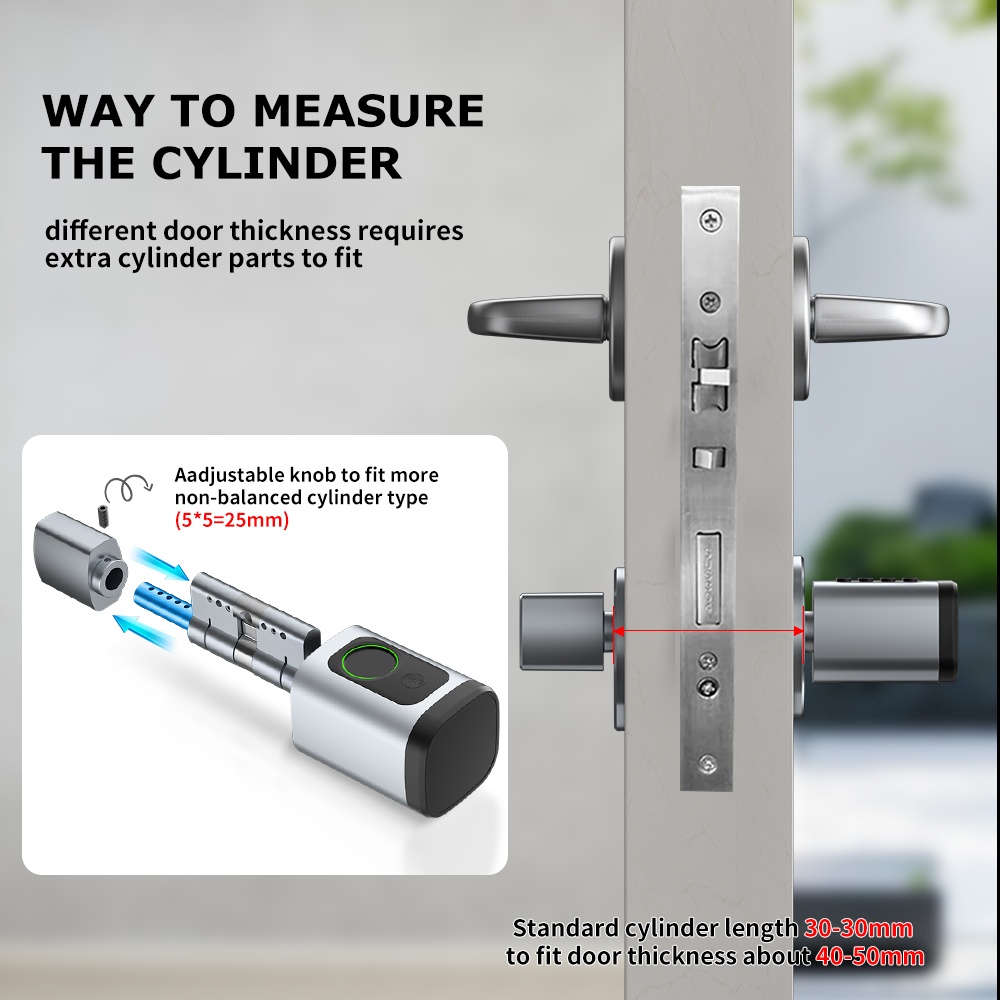 WAY TO MEASURE THE CYLINDER

different door thickness requires extra cylinder parts to fit

Aadjustable knob to fit more non-balanced cylinder type
(5*5=25mm)

Standard cylinder length 30-30mm
to fit door thickness about 40-50mm