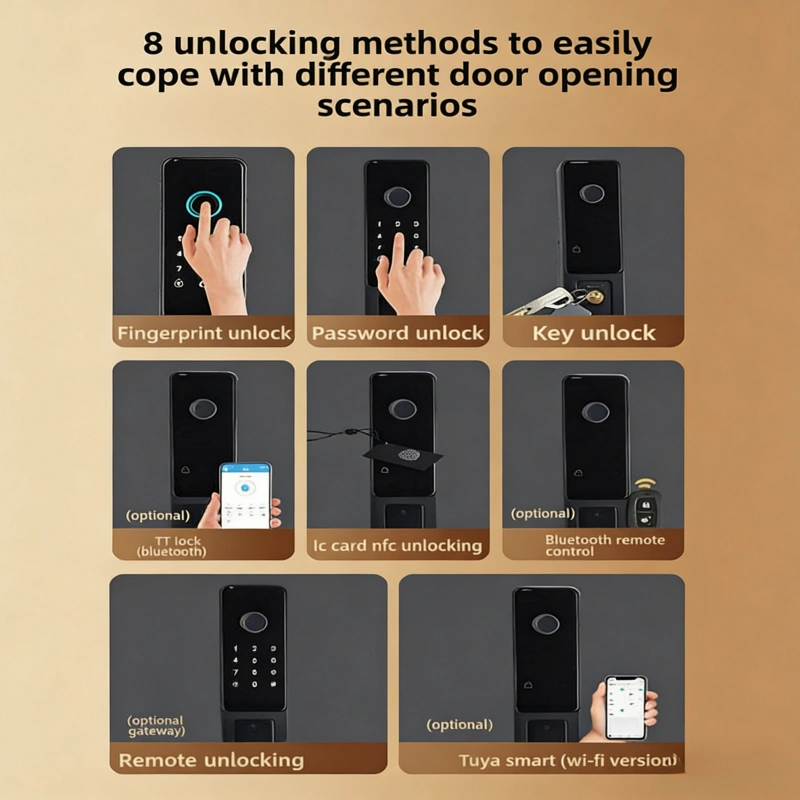 8 unlocking methods to easily cope with different door opening scenarios

Fingerprint unlock

Password unlock

Key unlock

(optional)

TT lock (bluetooth)

Ic card nfc unlocking

(optional)

Bluetooth remote control

(optional gateway)

Remote unlocking

(optional)

Tuya smart (wi-fi version)