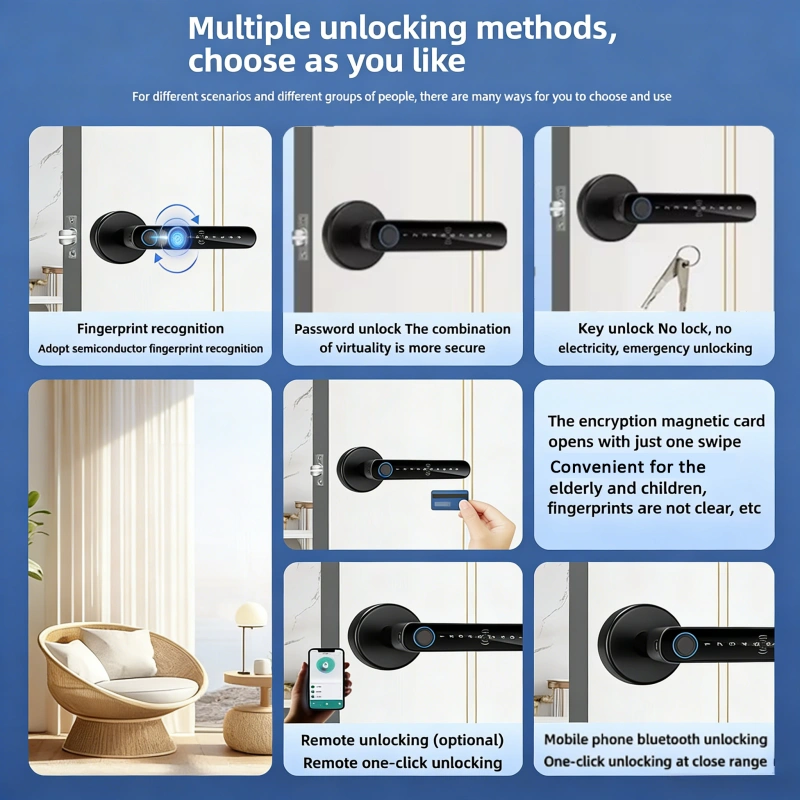 Multiple unlocking methods, choose as you like

For different scenarios and different groups of people, there are many ways for you to choose and use

Fingerprint recognition
Adopt semiconductor fingerprint recognition

Password unlock The combination of virtuality is more secure

Key unlock No lock, no electricity, emergency unlocking

The encryption magnetic card opens with just one swipe
Convenient for the elderly and children, fingerprints are not clear, etc

Remote unlocking (optional)
Remote one-click unlocking

Mobile phone bluetooth unlocking
One-click unlocking at close range