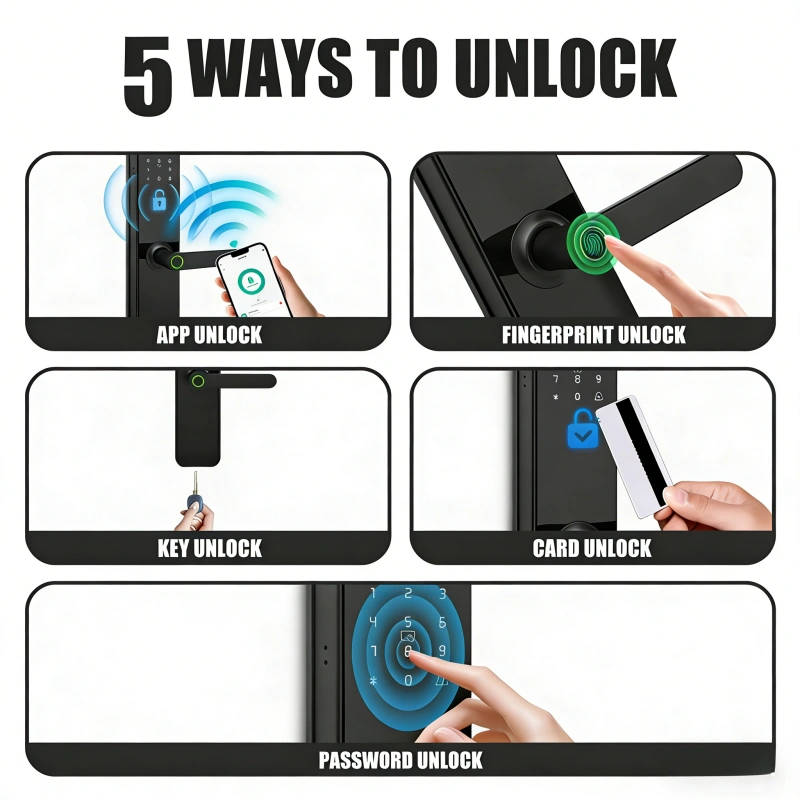 5 WAYS TO UNLOCK

APP UNLOCK

FINGERPRINT UNLOCK

KEY UNLOCK

CARD UNLOCK

PASSWORD UNLOCK