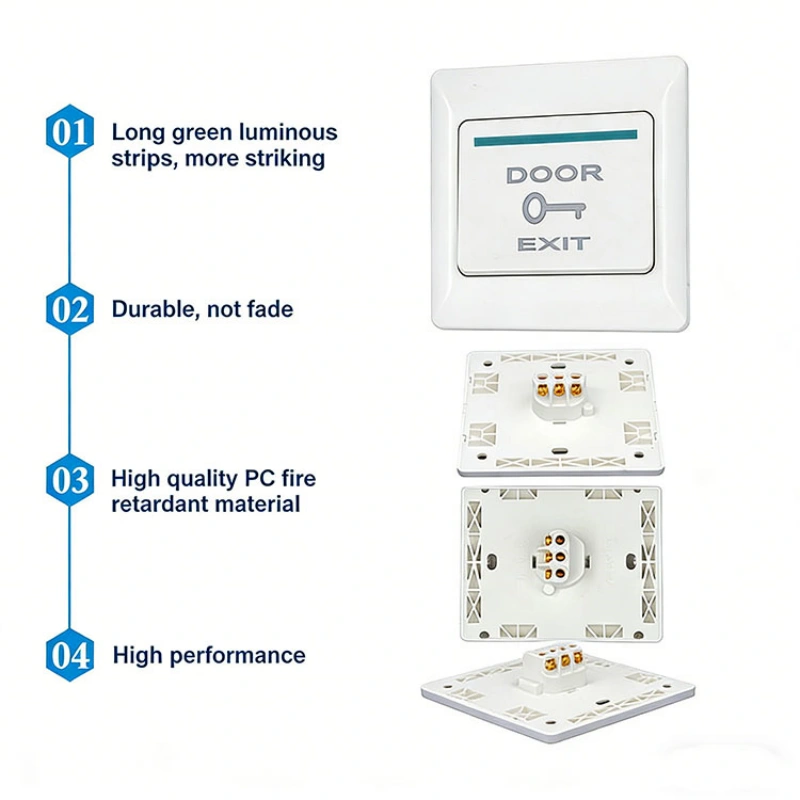 01 Long green luminous strips, more striking

02 Durable, not fade

03 High quality PC fire retardant material

04 High performance

DOOR

EXIT